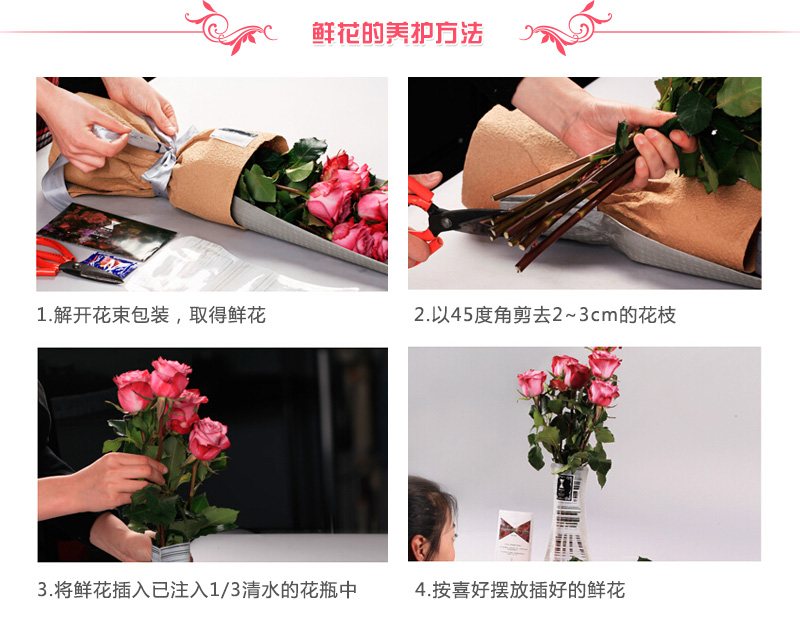 鲜花的养护方法

1.解开花束包装，取得鲜花

2.以45度角剪去2~3cm的花枝

3.将鲜花插入已注入1/3清水的花瓶中

4.按喜好摆放插好的鲜花